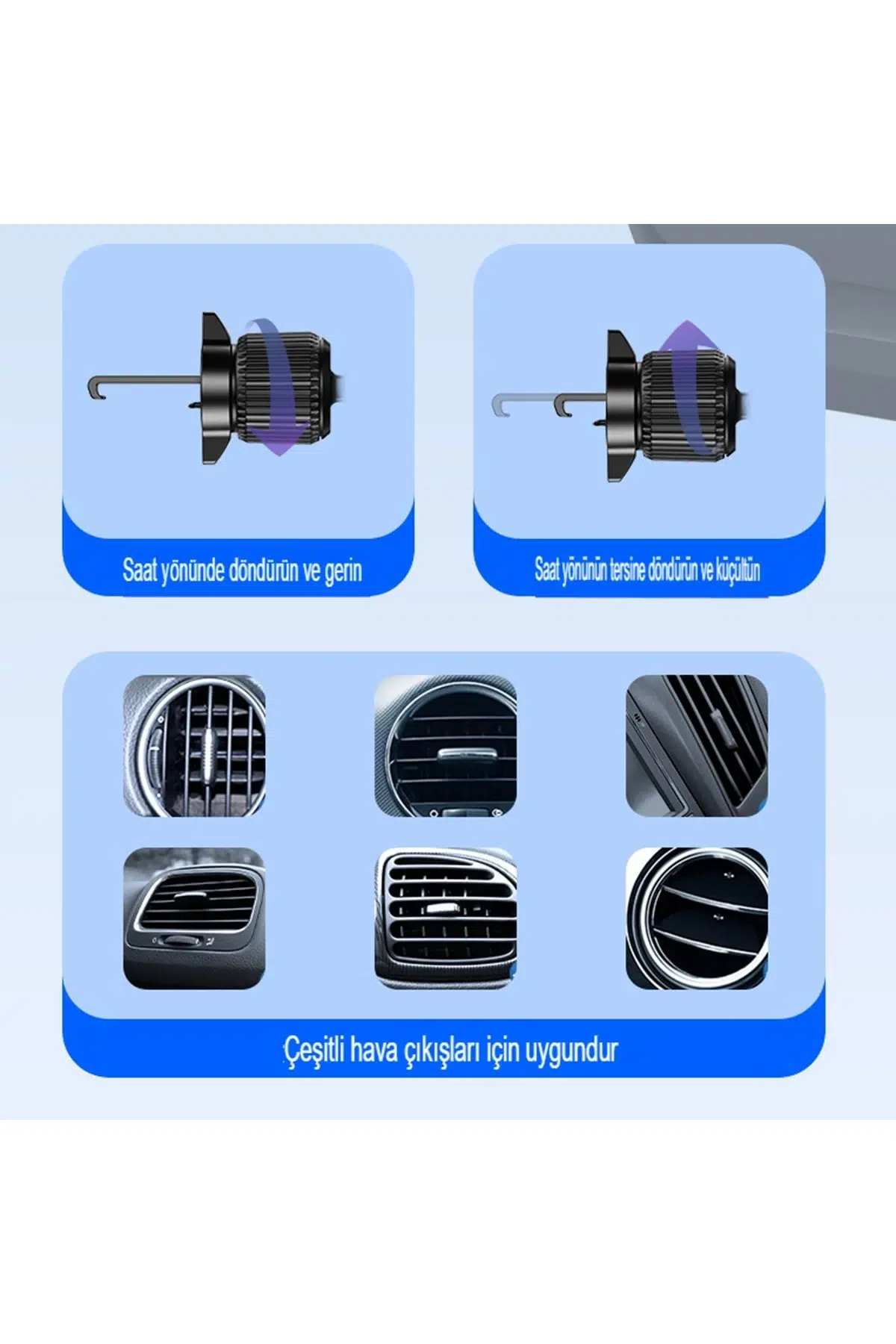 Saat yönünde döndürün ve gerin

Saat yönünün tersine döndürün ve küçültün

Çeşitli hava çıkışları için uygundur