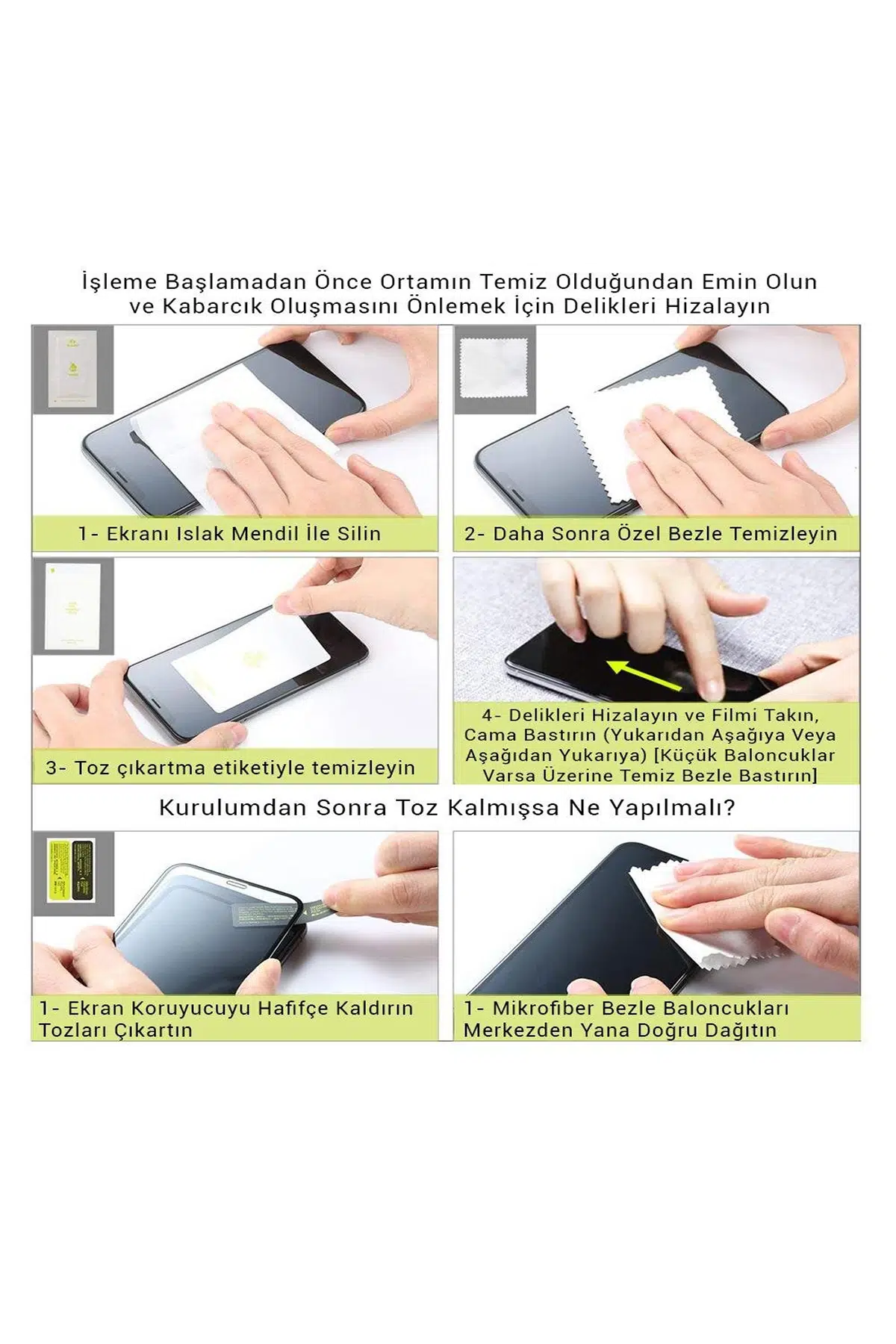 İşleme Başlamadan Önce Ortamın Temiz Olduğundan Emin Olun ve Kabarcık Oluşmasını Önlemek İçin Delikleri Hizalayın

1- Ekranı Islak Mendil İle Silin

2- Daha Sonra Özel Bezle Temizleyin

3- Toz çıkartma etiketiyle temizleyin

4- Delikleri Hizalayın ve Filmi Takın, Cama Bastırın (Yukarıdan Aşağıya Veya Aşağıdan Yukarıya) [Küçük Baloncuklar Varsa Üzerine Temiz Bezle Bastırın]

Kurulumdan Sonra Toz Kalmışsa Ne Yapılmalı?

1- Ekran Koruyucuyu Hafifçe Kaldırın Tozları Çıkartın

1- Mikrofiber Bezle Baloncukları Merkezden Yana Doğru Dağıtın