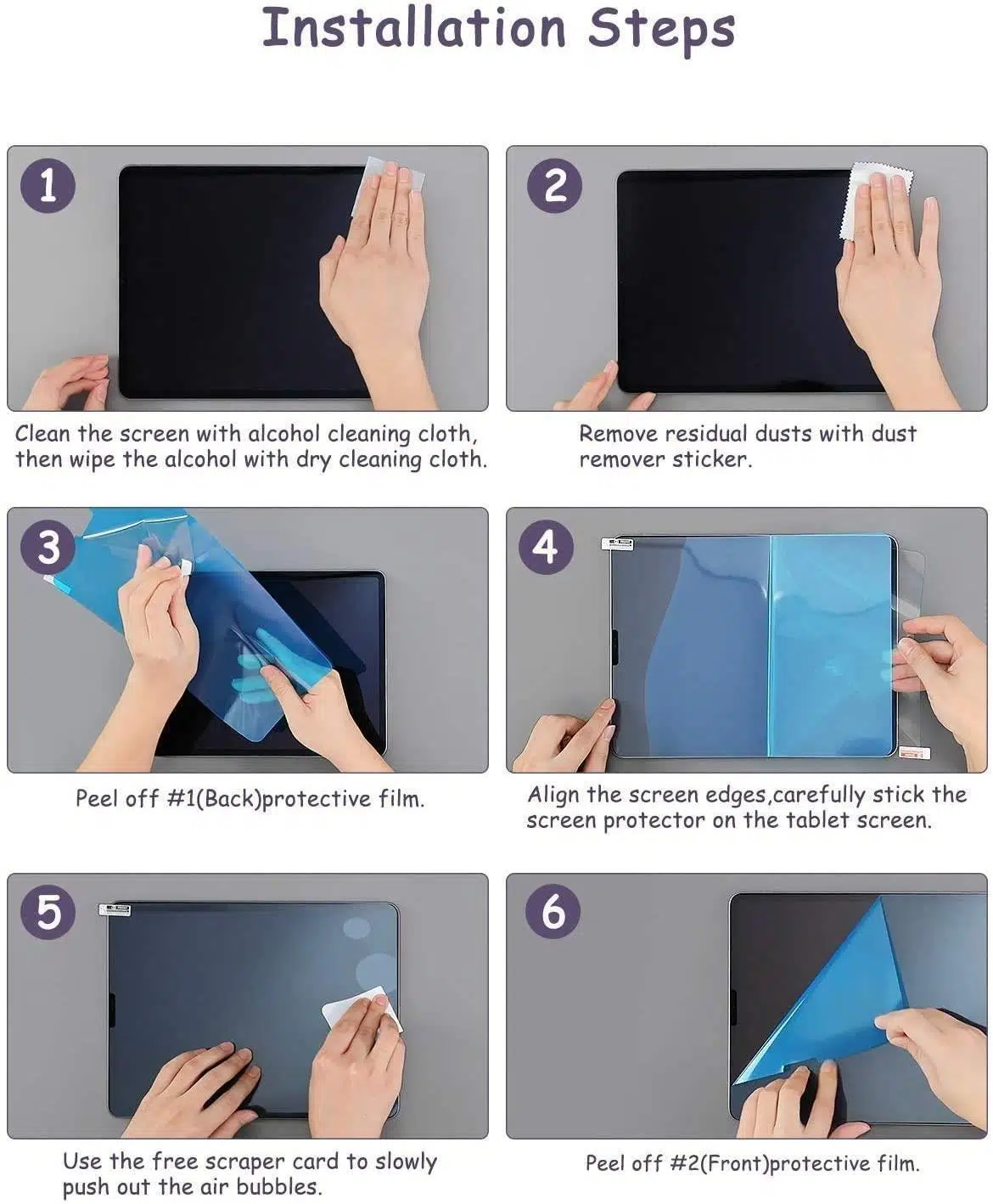 Installation Steps

1

Clean the screen with alcohol cleaning cloth, then wipe the alcohol with dry cleaning cloth.

2

Remove residual dusts with dust remover sticker.

3

Peel off #1(Back)protective film.

4

Align the screen edges,carefully stick the screen protector on the tablet screen.

5

Use the free scraper card to slowly push out the air bubbles.

6

Peel off #2(Front)protective film.